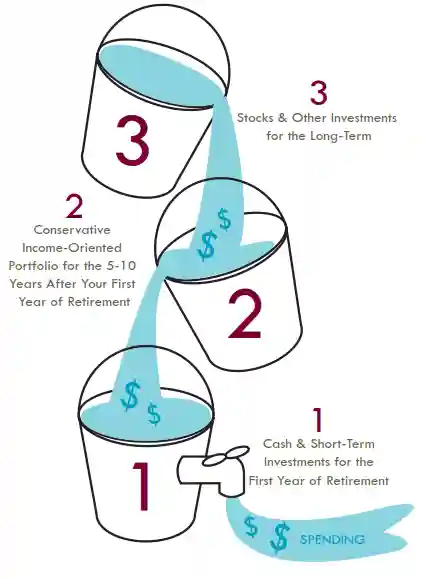 3

3
Stocks & Other Investments for the Long-Term

2
Conservative Income-Oriented Portfolio for the 5-10 Years After Your First Year of Retirement

$ $

2

$ $

1
Cash & Short-Term Investments for the First Year of Retirement

1

$ $ SPENDING